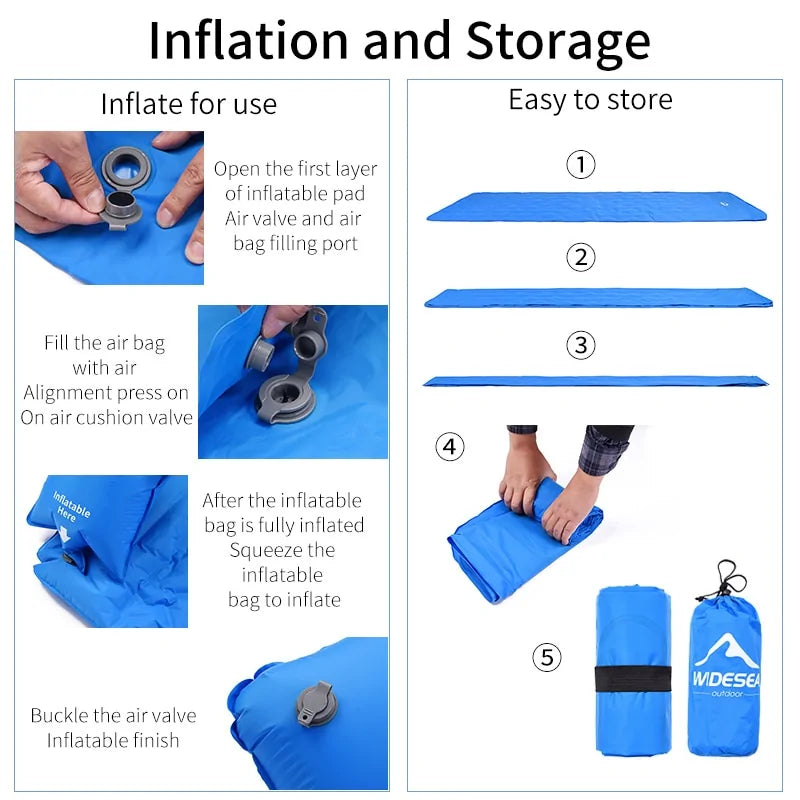 Inflation and Storage

Inflate for use

Open the first layer of inflatable pad Air valve and air bag filling port

Fill the air bag with air Alignment press on On air cushion valve

Inflatable Here

After the inflatable bag is fully inflated Squeeze the inflatable bag to inflate

Buckle the air valve Inflatable finish

Easy to store

①

②

③

④

⑤

WIDESEA
outdoor